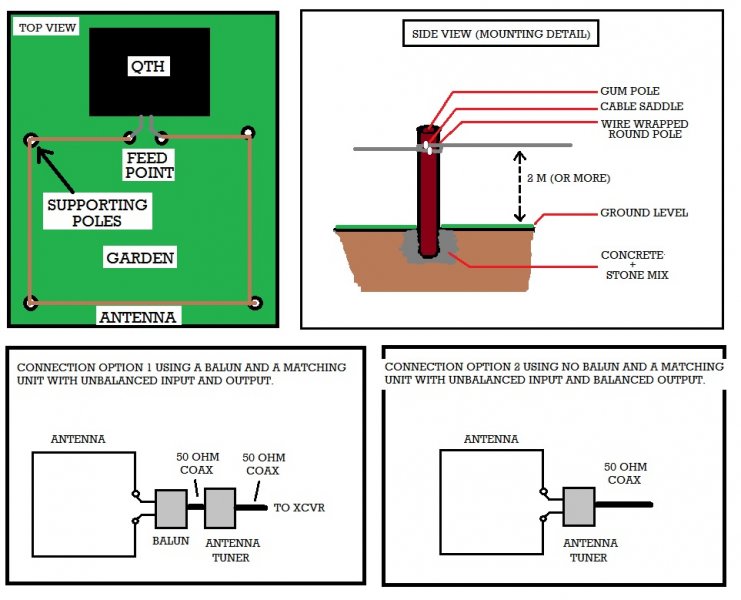 TOP VIEW

QTH

FEED POINT

SUPPORTING POLES

GARDEN

ANTENNA

SIDE VIEW (MOUNTING DETAIL)

GUM POLE
CABLE SADDLE
WIRE WRAPPED ROUND POLE

2 M (OR MORE)

GROUND LEVEL

CONCRETE + STONE MIX

CONNECTION OPTION 1 USING A BALUN AND A MATCHING UNIT WITH UNBALANCED INPUT AND OUTPUT.

ANTENNA

50 OHM COAX

50 OHM COAX

TO XCVR

BALUN

ANTENNA TUNER

CONNECTION OPTION 2 USING NO BALUN AND A MATCHING UNIT WITH UNBALANCED INPUT AND BALANCED OUTPUT.

ANTENNA

50 OHM COAX

ANTENNA TUNER